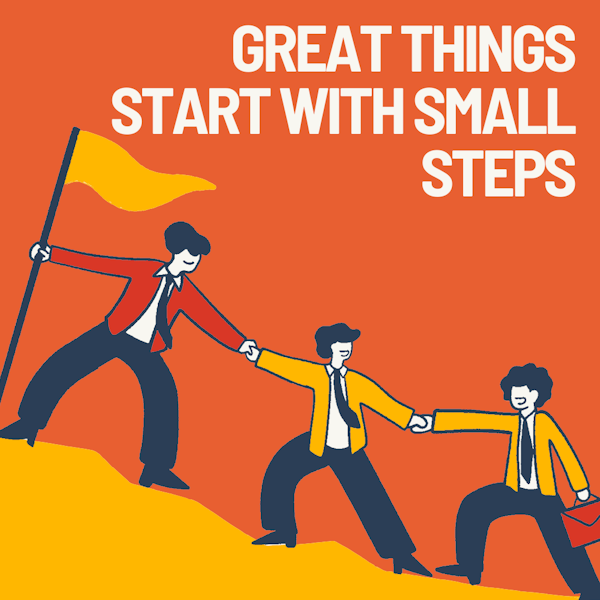 GREAT THINGS START WITH SMALL STEPS